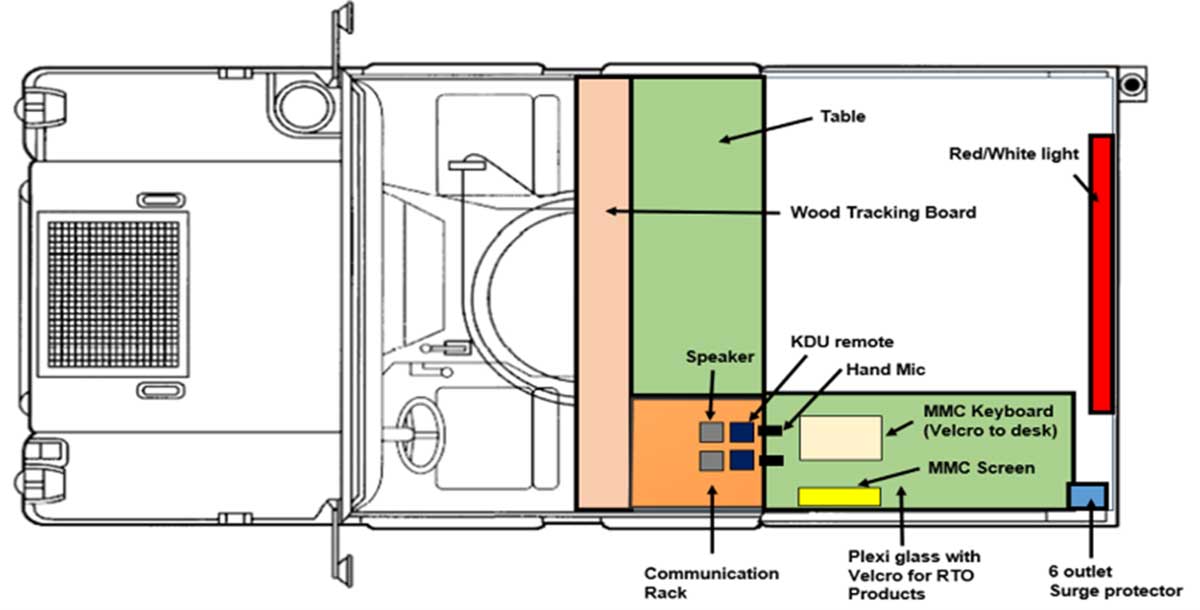 Table

Red/White light

Wood Tracking Board

KDU remote

Speaker

Hand Mic

MMC Keyboard (Velcro to desk)

MMC Screen

Communication Rack

Plexi glass with Velcro for RTO Products

6 outlet Surge protector